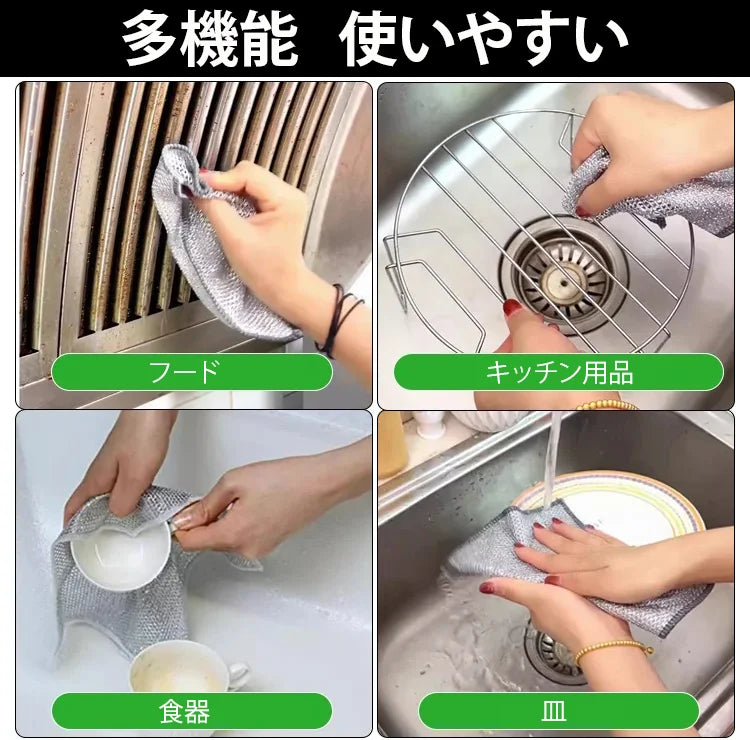 多機能　使いやすい

フード

キッチン用品

食器

皿