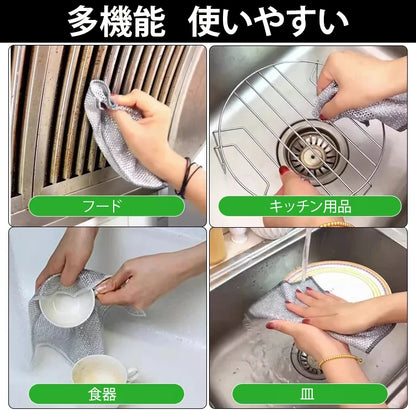 多機能　使いやすい

フード

キッチン用品

食器

皿